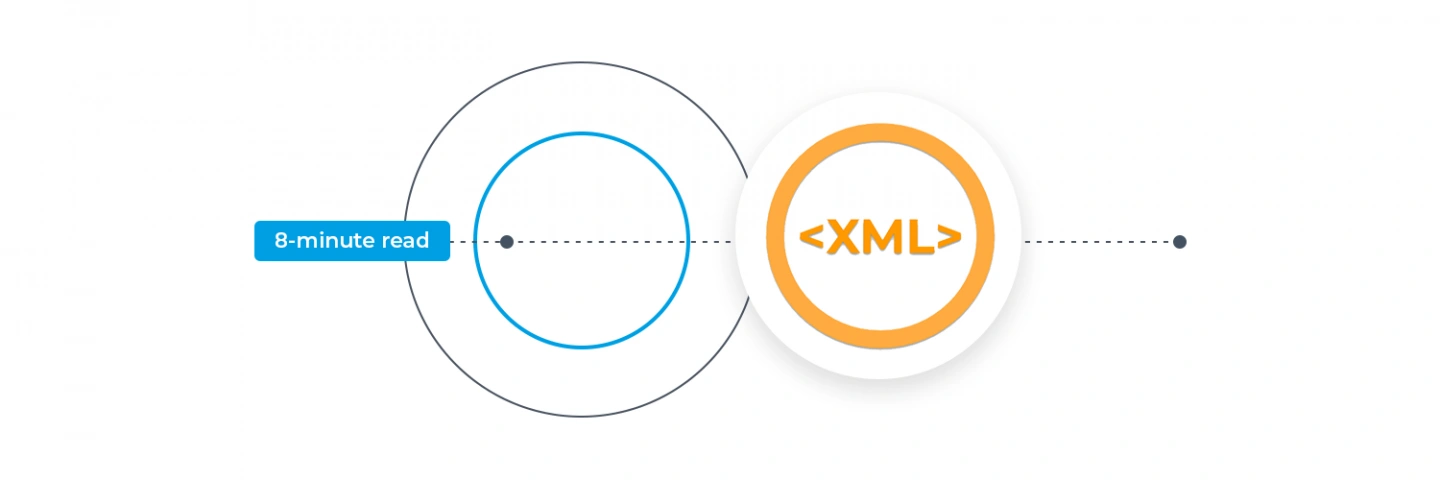 8-minute read

<XML>