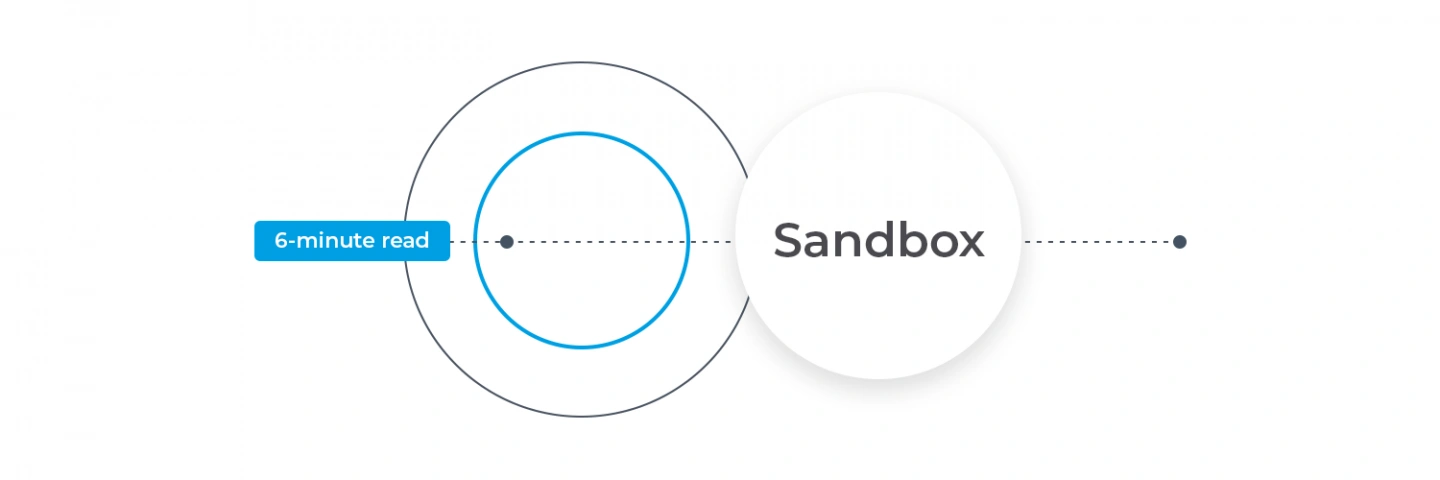 6-minute read

Sandbox